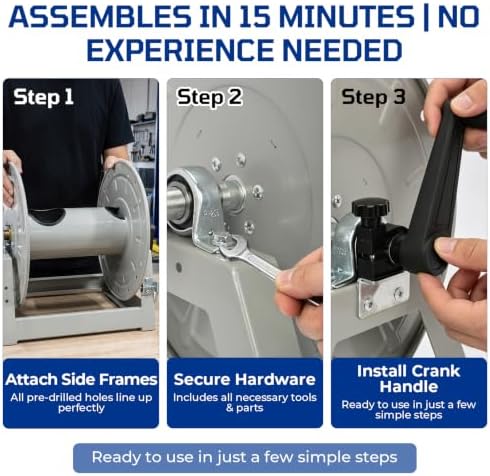 ASSEMBLES IN 15 MINUTES | NO EXPERIENCE NEEDED

Step 1

Attach Side Frames

All pre-drilled holes line up perfectly

Step 2

Secure Hardware

Includes all necessary tools & parts

Step 3

Install Crank Handle

Ready to use in just a few simple steps

Ready to use in just a few simple steps