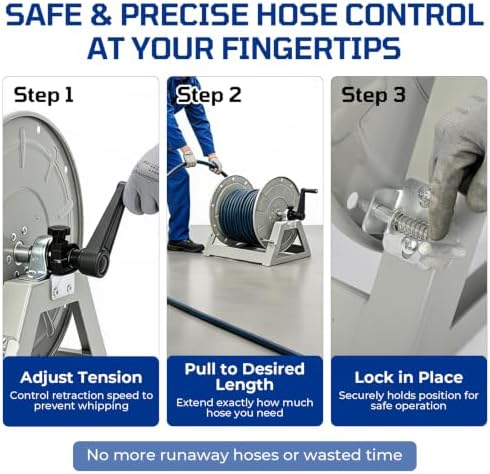 SAFE & PRECISE HOSE CONTROL AT YOUR FINGERTIPS

Step 1

Adjust Tension

Control retraction speed to prevent whipping

Step 2

Pull to Desired Length

Extend exactly how much hose you need

Step 3

Lock in Place

Securely holds position for safe operation

No more runaway hoses or wasted time