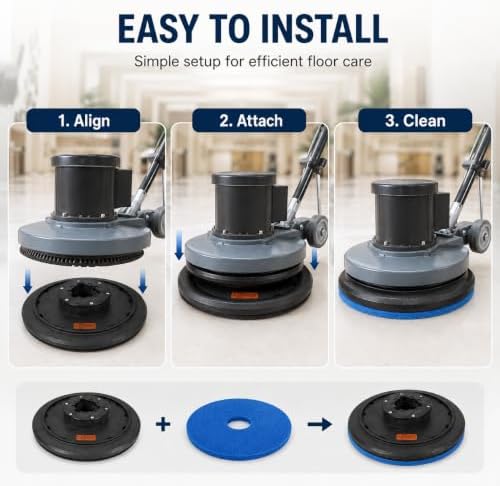 EASY TO INSTALL

Simple setup for efficient floor care

1. Align

2. Attach

3. Clean

+

→