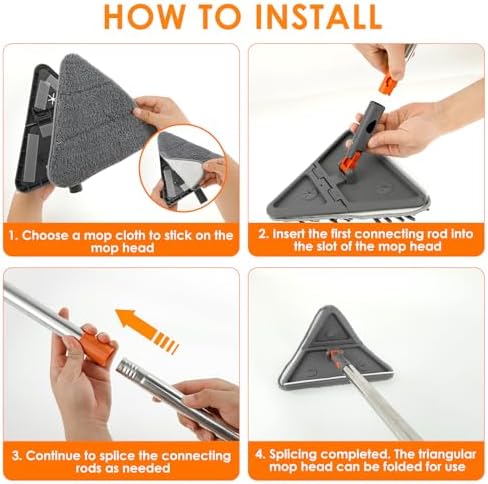 HOW TO INSTALL

1. Choose a mop cloth to stick on the mop head

2. Insert the first connecting rod into the slot of the mop head

3. Continue to splice the connecting rods as needed

4. Splicing completed. The triangular mop head can be folded for use