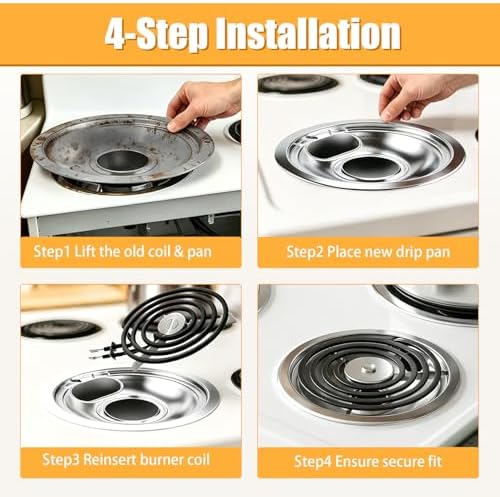 4-Step Installation

Step1 Lift the old coil & pan

Step2 Place new drip pan

Step3 Reinsert burner coil

Step4 Ensure secure fit