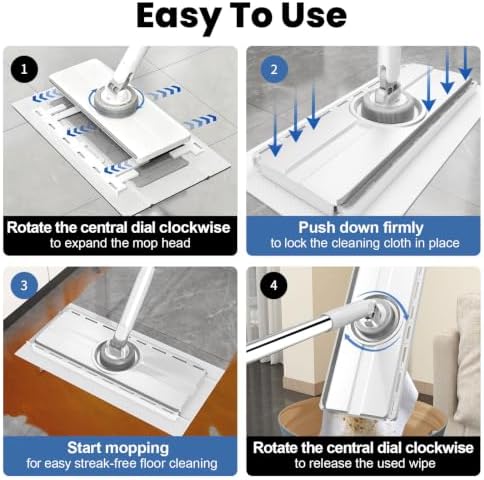 Easy To Use

1

Rotate the central dial clockwise
to expand the mop head

2

Push down firmly
to lock the cleaning cloth in place

3

Start mopping
for easy streak-free floor cleaning

4

Rotate the central dial clockwise
to release the used wipe