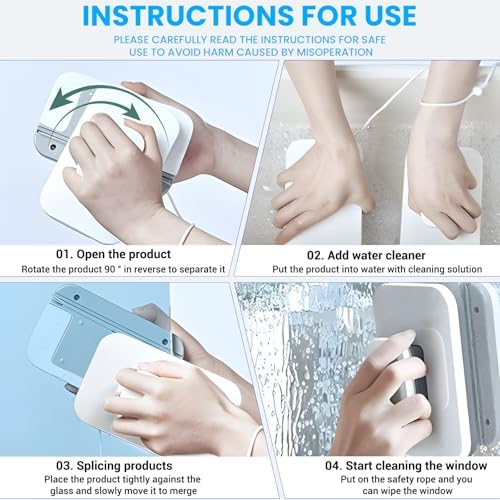 INSTRUCTIONS FOR USE

PLEASE CAREFULLY READ THE INSTRUCTIONS FOR SAFE USE TO AVOID HARM CAUSED BY MISOPERATION

01. Open the product

Rotate the product 90 ° in reverse to separate it

02. Add water cleaner

Put the product into water with cleaning solution

03. Splicing products

Place the product tightly against the glass and slowly move it to merge

04. Start cleaning the window

Put on the safety rope and you can wipe the window