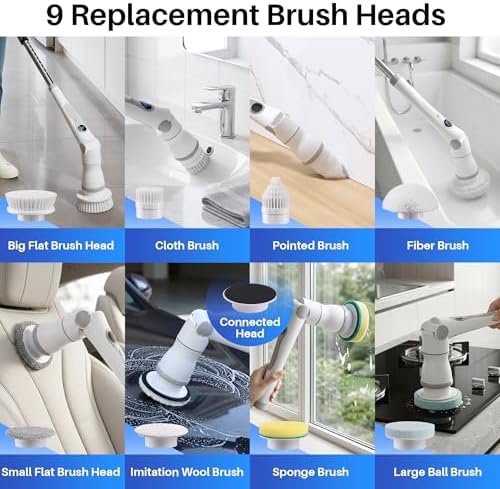 9 Replacement Brush Heads

Big Flat Brush Head

Cloth Brush

Pointed Brush

Fiber Brush

Connected Head

Small Flat Brush Head

Imitation Wool Brush

Sponge Brush

Large Ball Brush