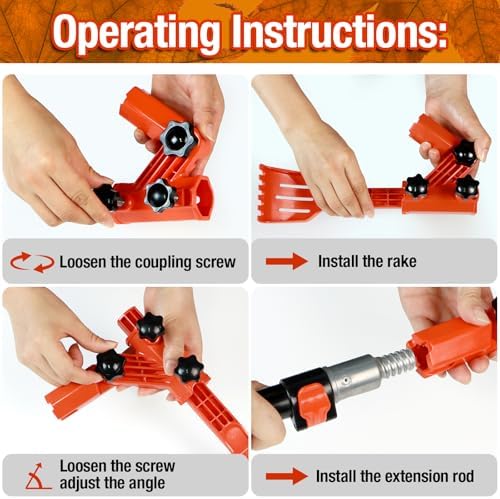 Operating Instructions:

Loosen the coupling screw

Install the rake

Loosen the screw
adjust the angle

Install the extension rod