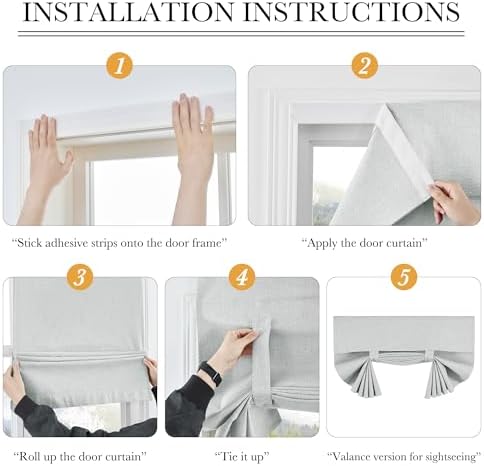 INSTALLATION INSTRUCTIONS

1

"Stick adhesive strips onto the door frame"

2

"Apply the door curtain"

3

"Roll up the door curtain"

4

"Tie it up"

5

"Valance version for sightseeing"